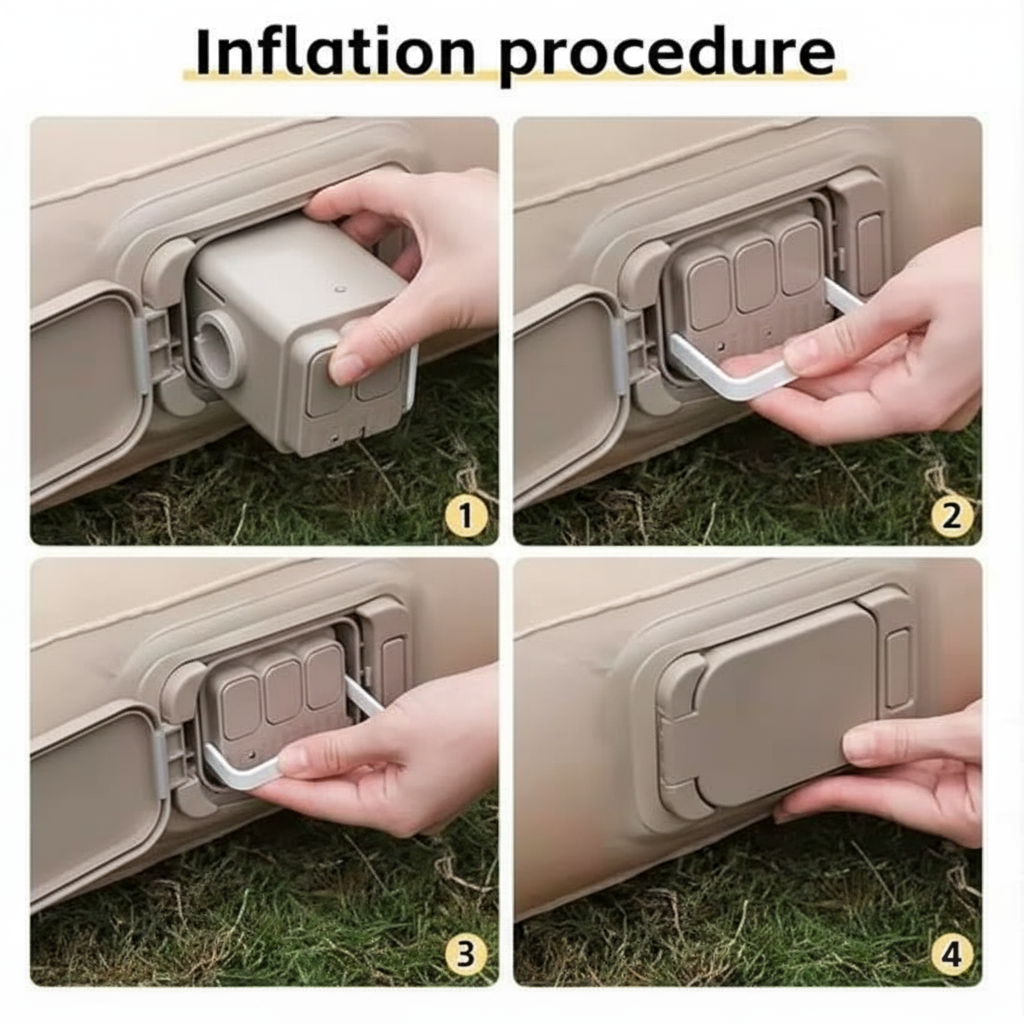 Inflation procedure

1

2

3

4