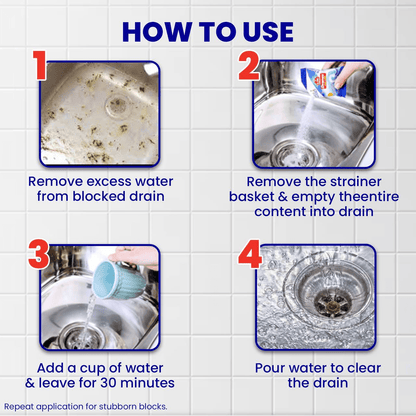 HOW TO USE

1

Remove excess water from blocked drain

2

Remove the strainer basket & empty theentire content into drain

3

Add a cup of water & leave for 30 minutes

4

Pour water to clear the drain

Repeat application for stubborn blocks.